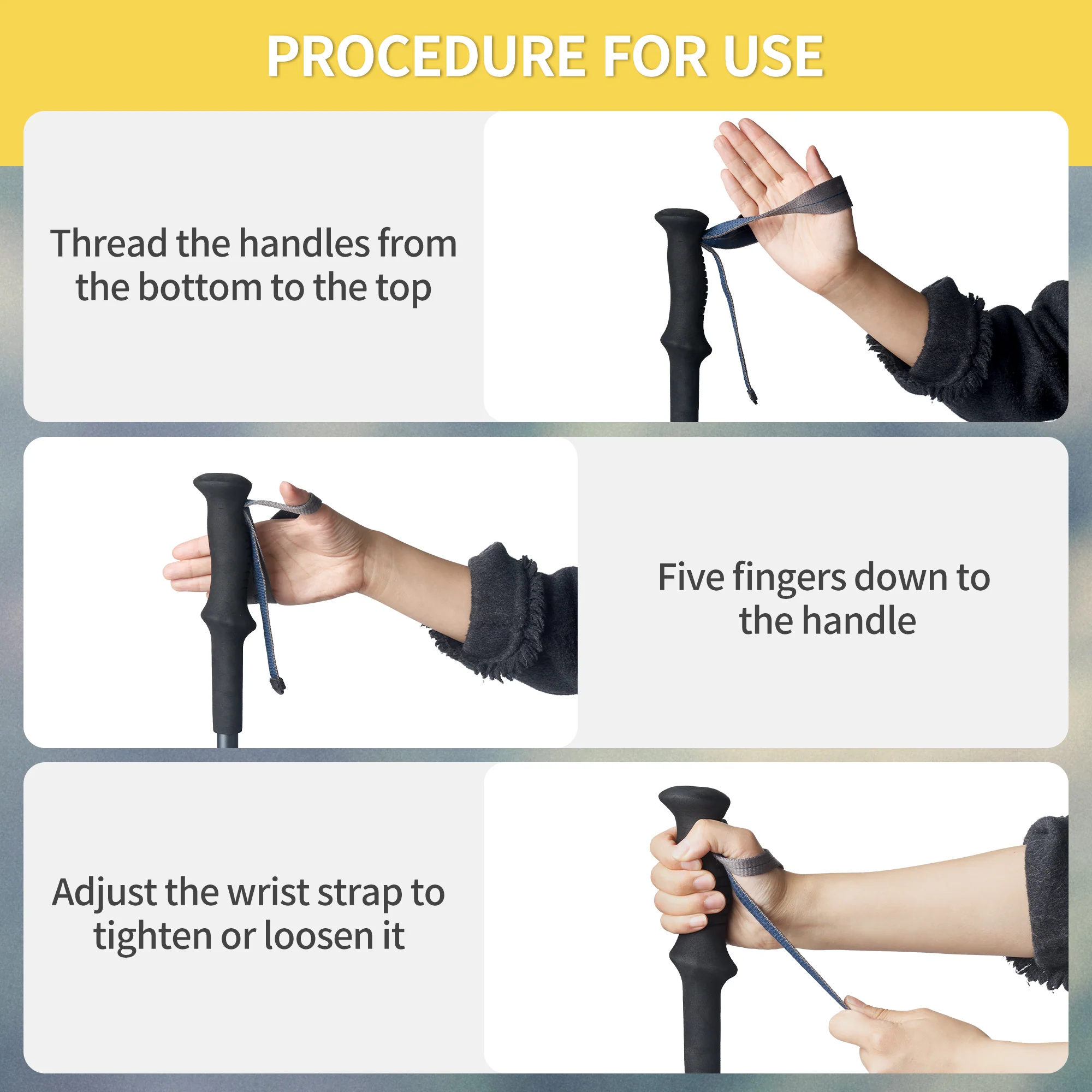 PROCEDURE FOR USE

Thread the handles from the bottom to the top

Five fingers down to the handle

Adjust the wrist strap to tighten or loosen it